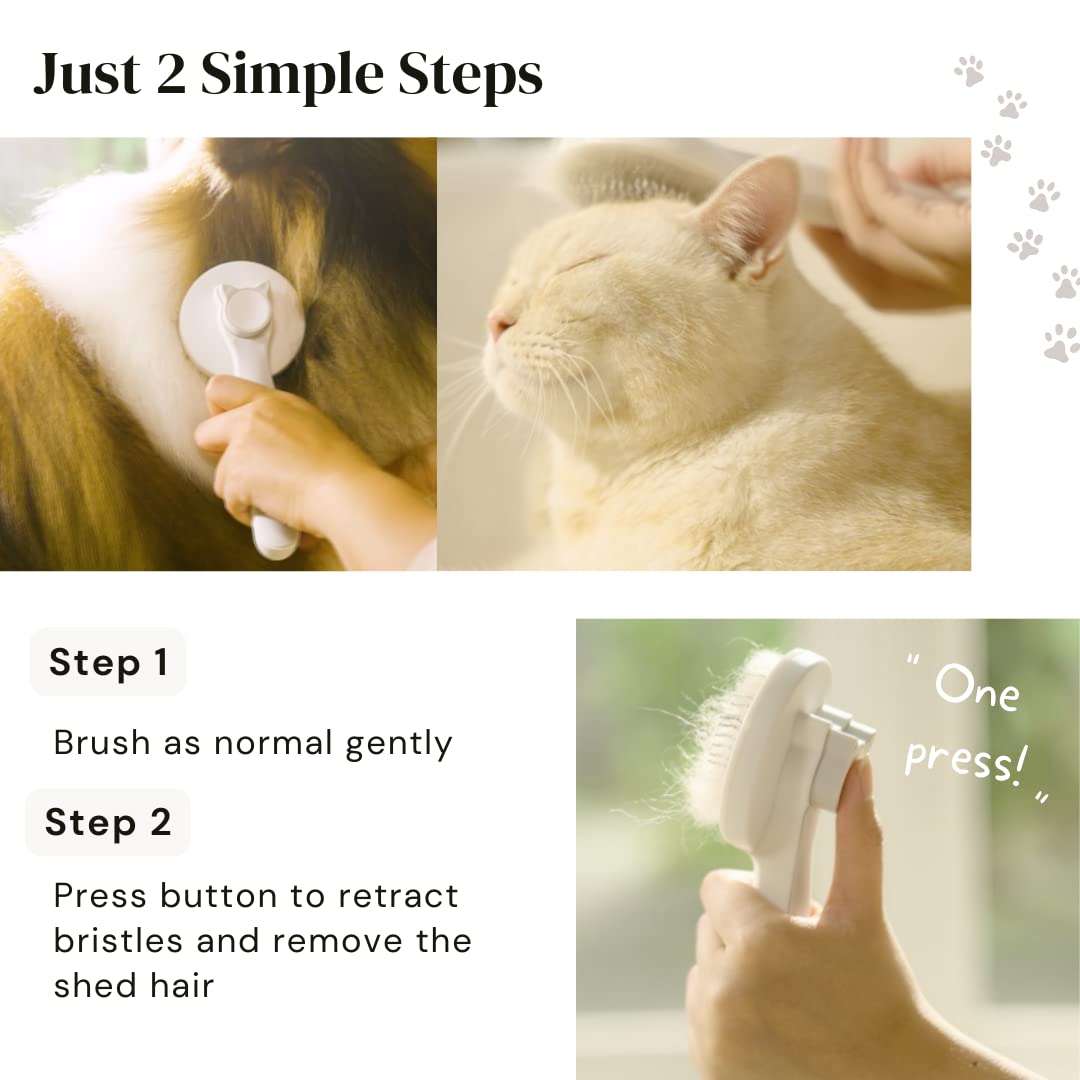 Just 2 Simple Steps

Step 1

Brush as normal gently

Step 2

Press button to retract bristles and remove the shed hair

" One press! "